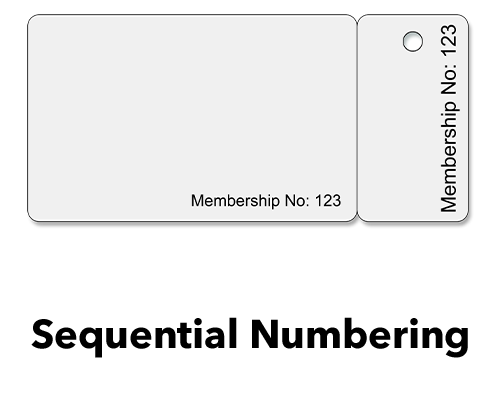 Membership No: 123

Membership No: 123

Sequential Numbering